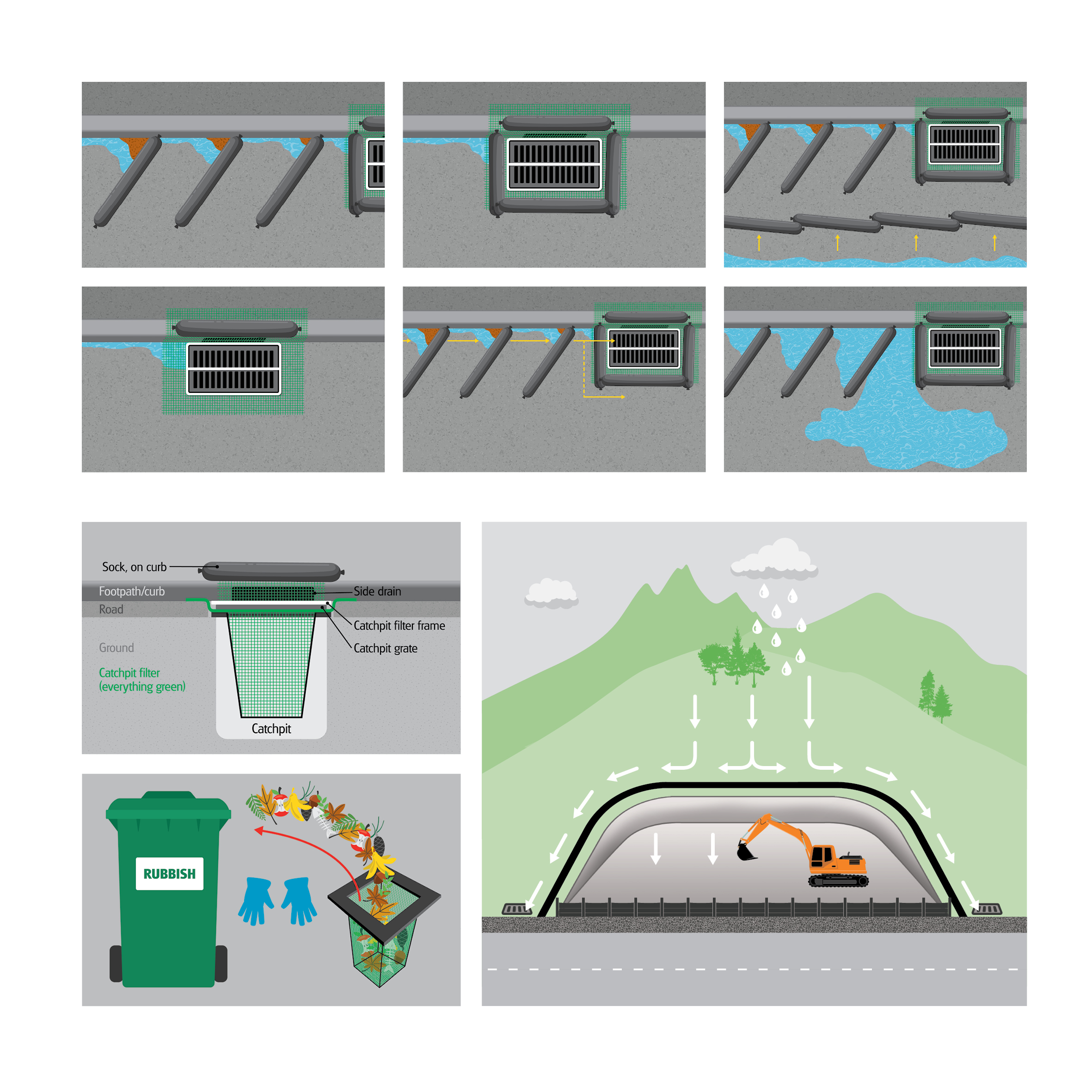 Sock, on curb
Footpath/curb
Side drain
Road
Catchpit filter frame
Catchpit grate
Ground
Catchpit filter (everything green)
Catchpit

RUBBISH